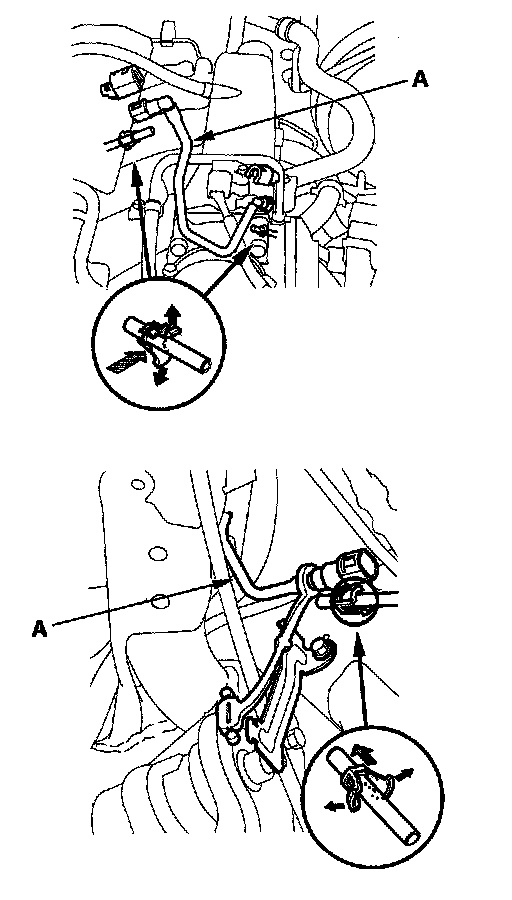 A

A