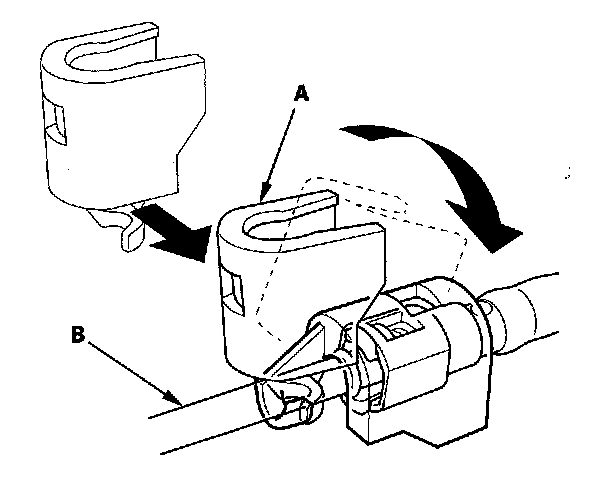 A

B