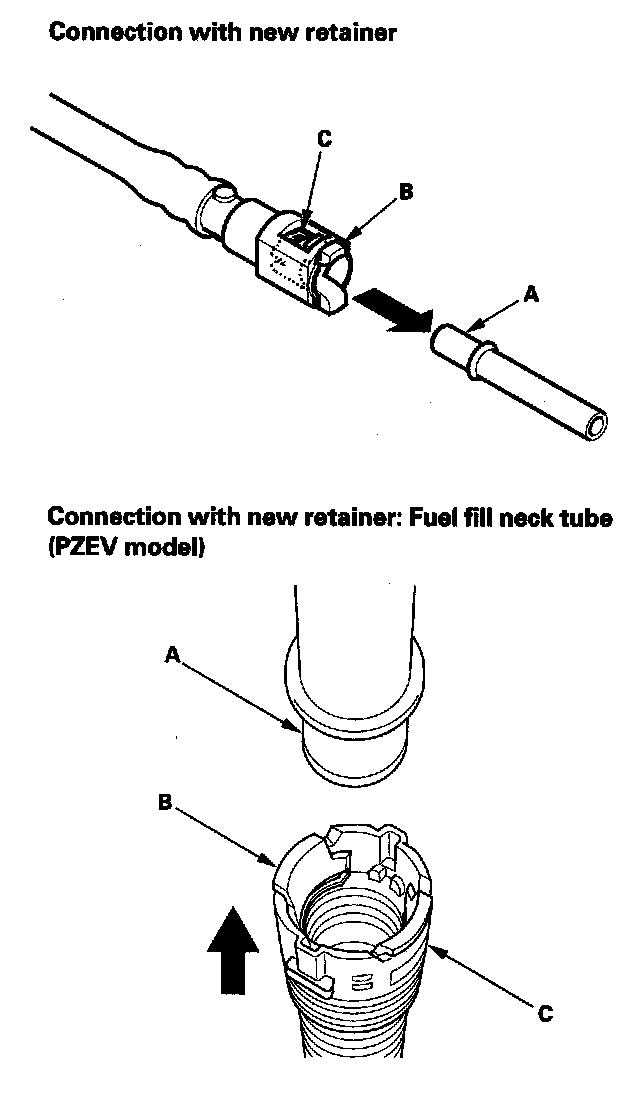 Connection with new retainer

C
B
A

Connection with new retainer: Fuel fill neck tube (PZEV model)

A
B
C