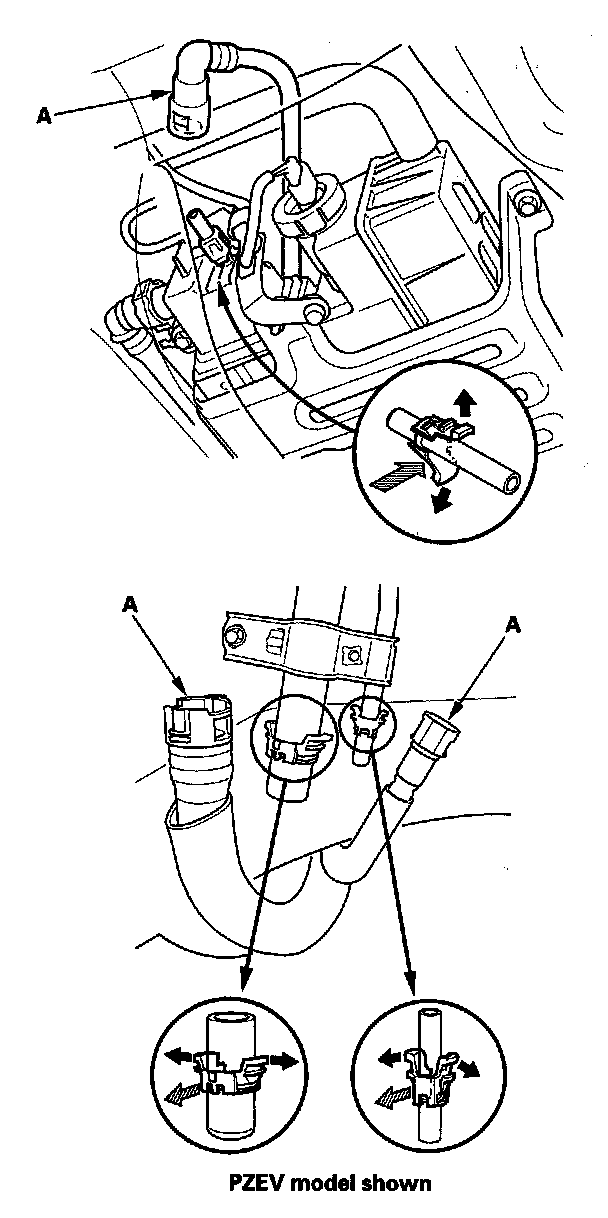 A

A

A

PZEV model shown