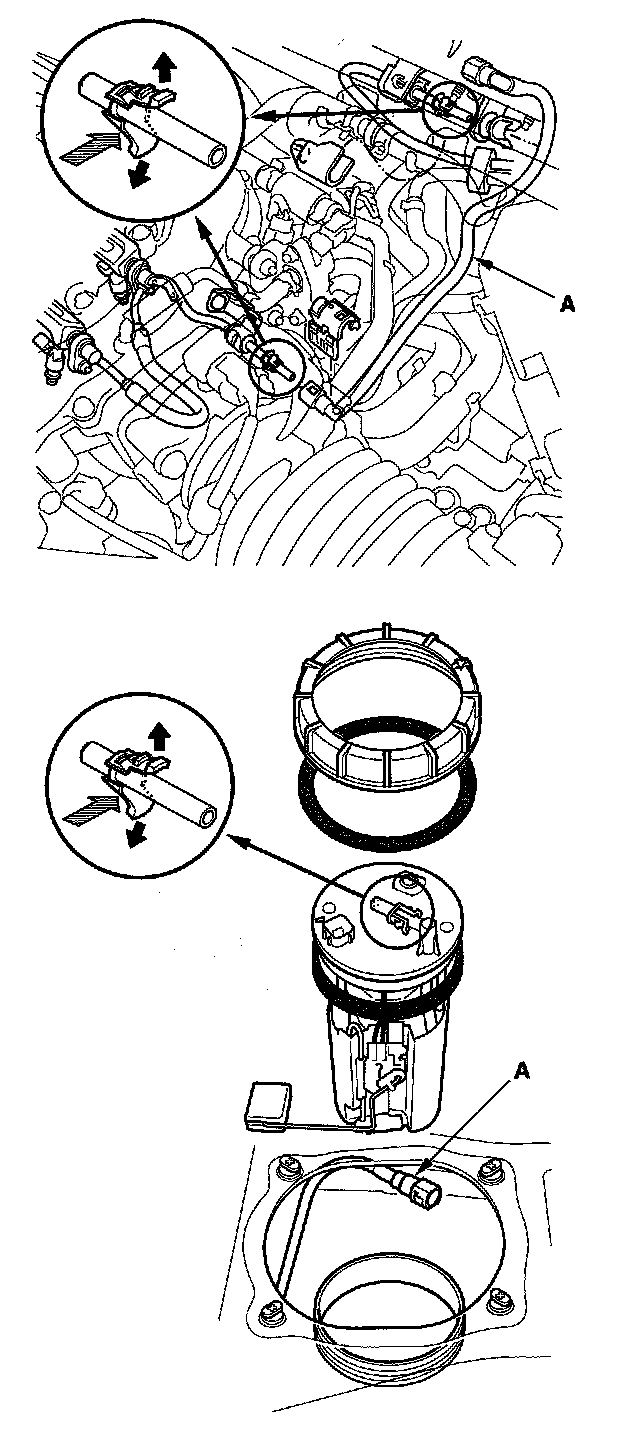 A

A