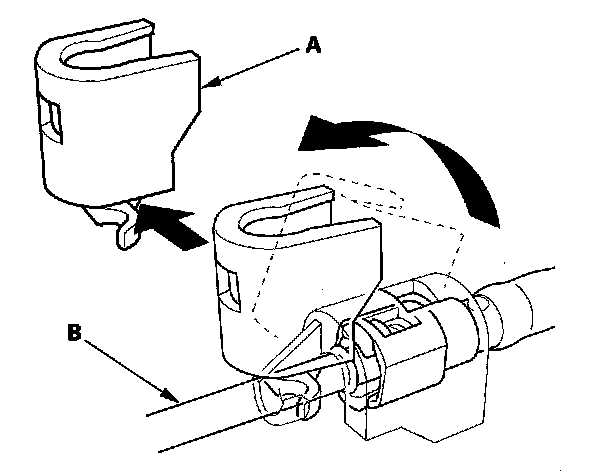 A

B