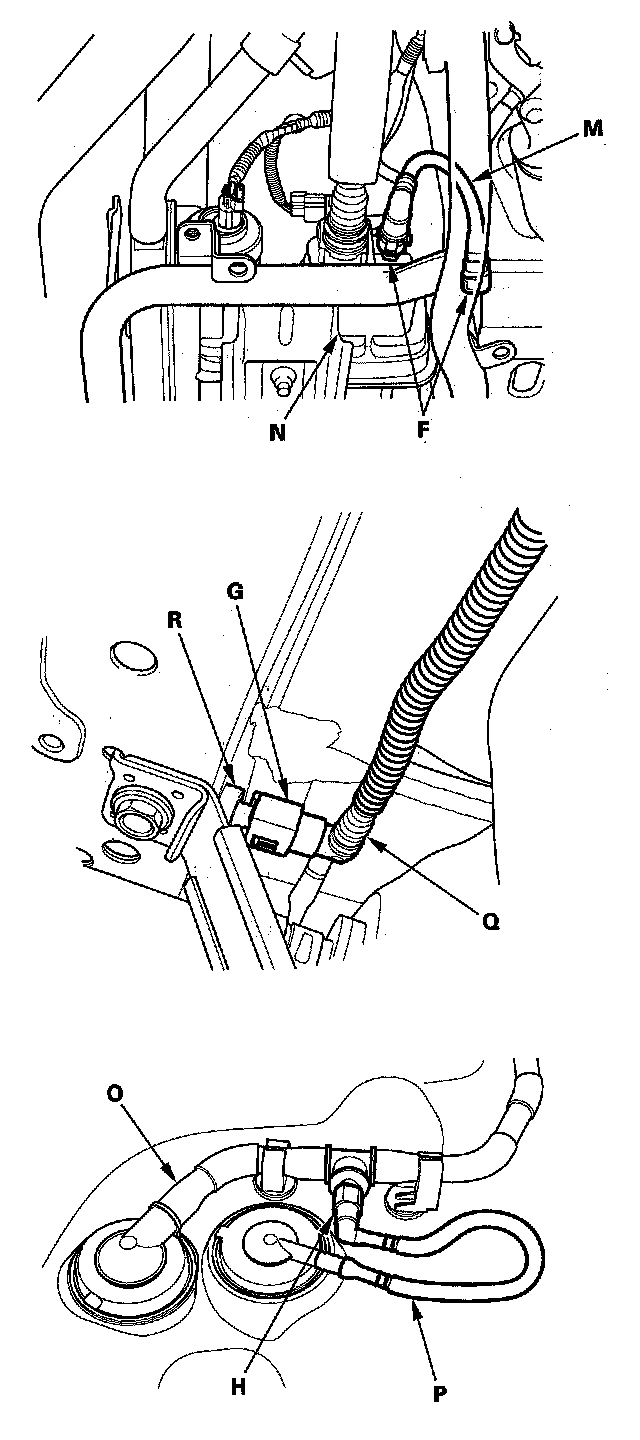 M
N
F
R
G
Q
O
H
P