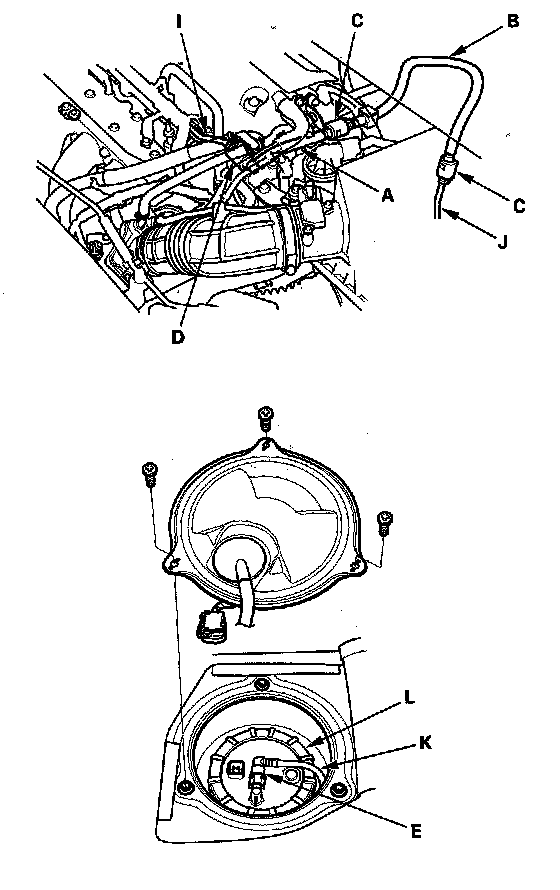 I
C
B
A
C
J
D
L
K
E