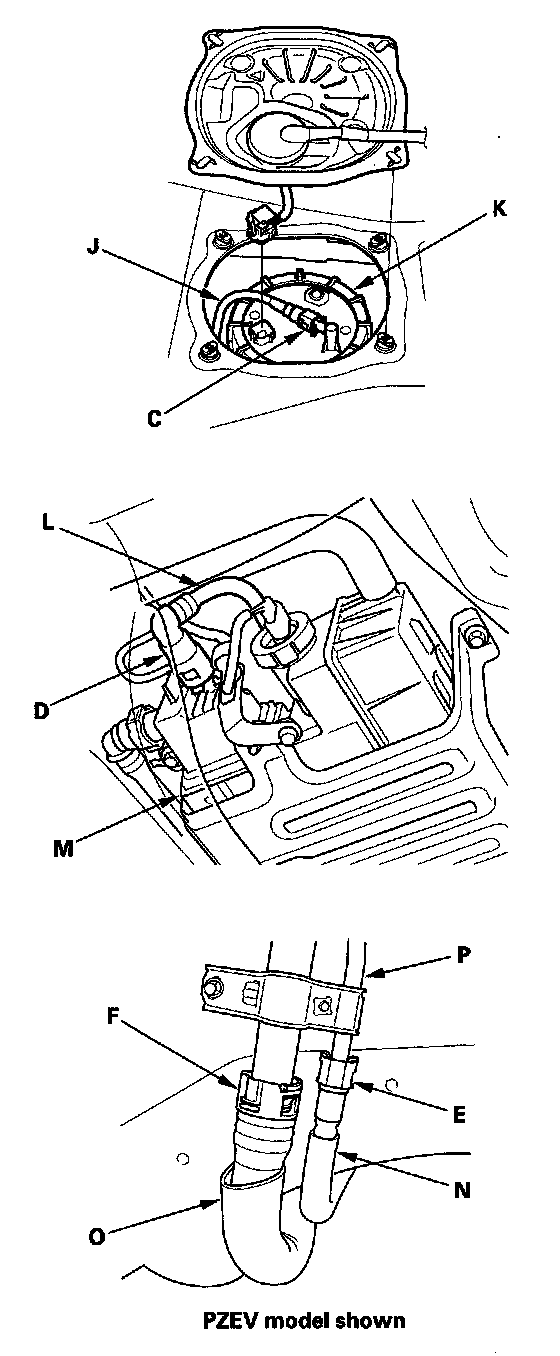 K
J
C
L
D
M
P
F
E
N
O
PZEV model shown