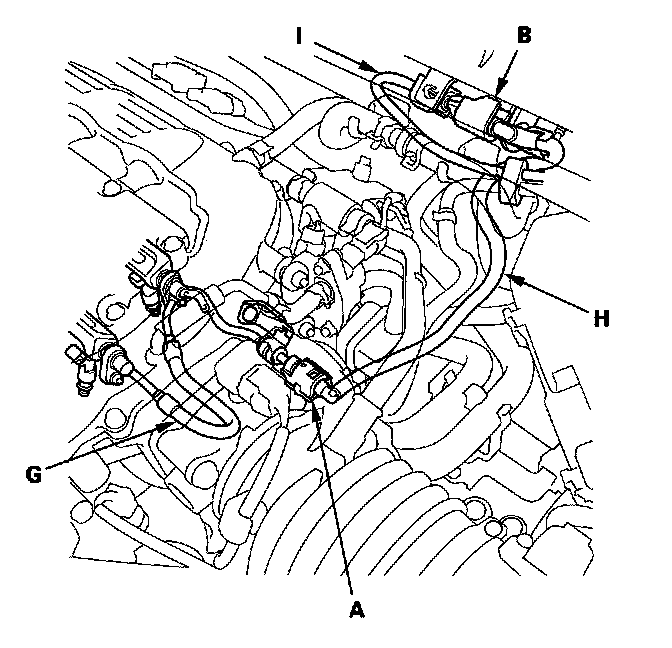 I
B
H
G
A