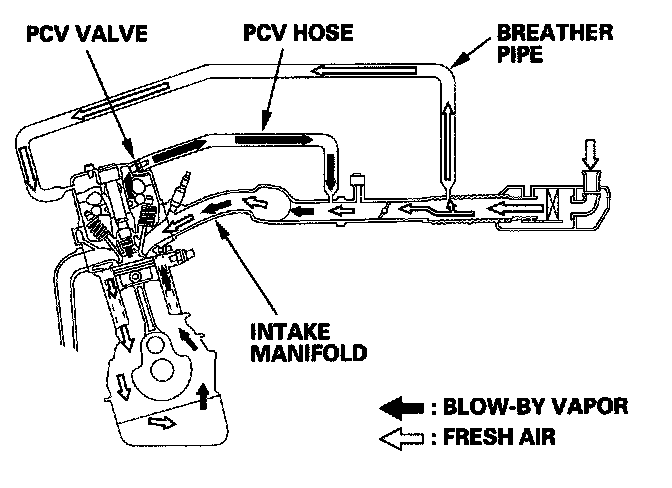 PCV VALVE
PCV HOSE
BREATHER PIPE
INTAKE MANIFOLD
: BLOW-BY VAPOR
: FRESH AIR