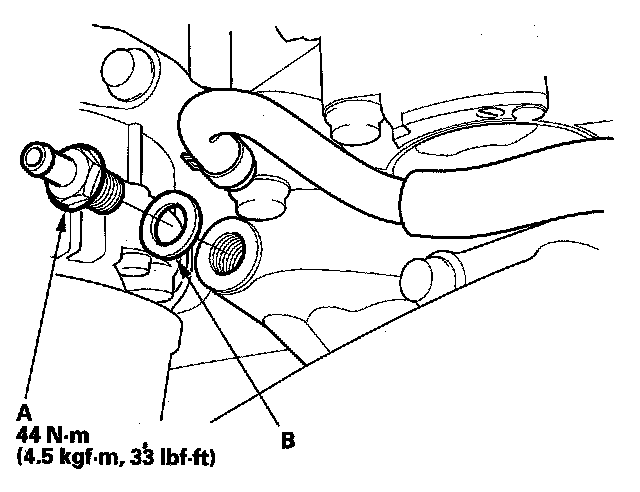 A
44 N·m
(4.5 kgf·m, 33 lbf·ft)

B