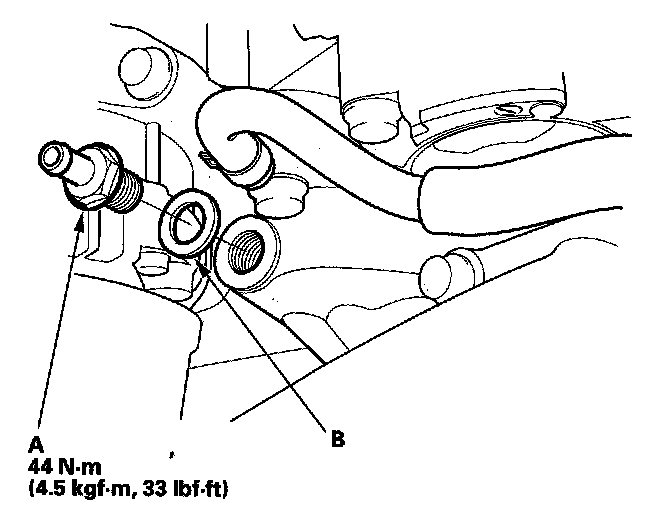 A
44 N·m
(4.5 kgf·m, 33 lbf·ft)

B