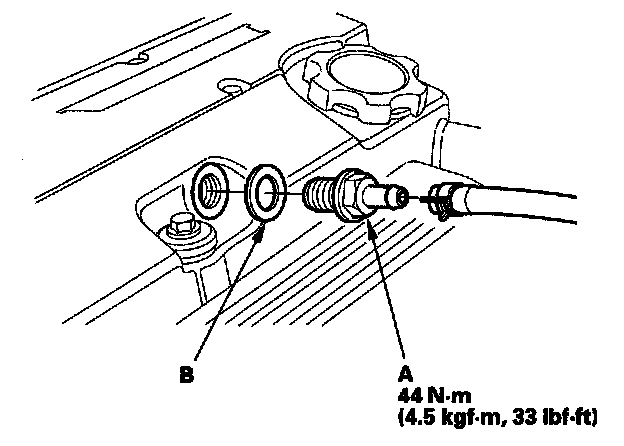 B

A
44 N·m
(4.5 kgf·m, 33 lbf·ft)