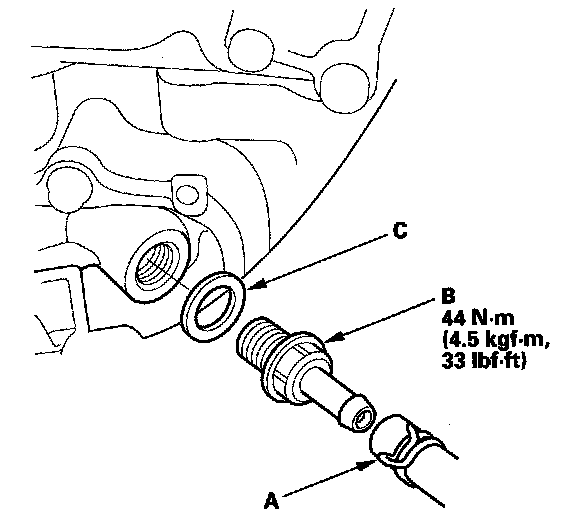 C

B
44 N·m
(4.5 kgf·m,
33 lbf·ft)

A