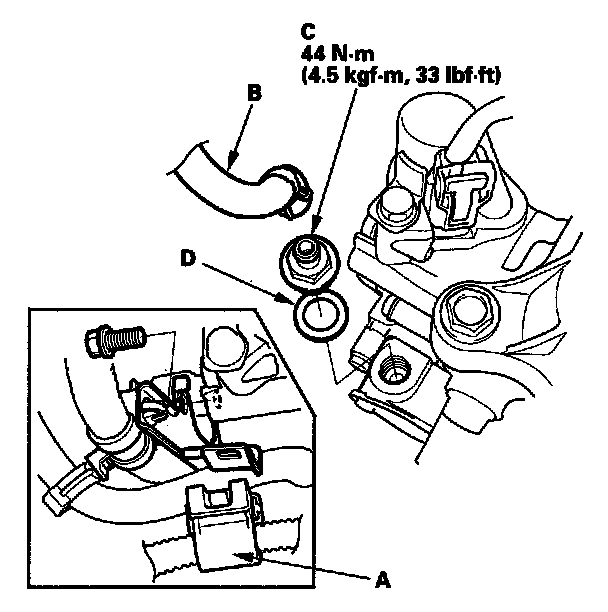 C
44 N·m
(4.5 kgf·m, 33 lbf·ft)

B

D

A