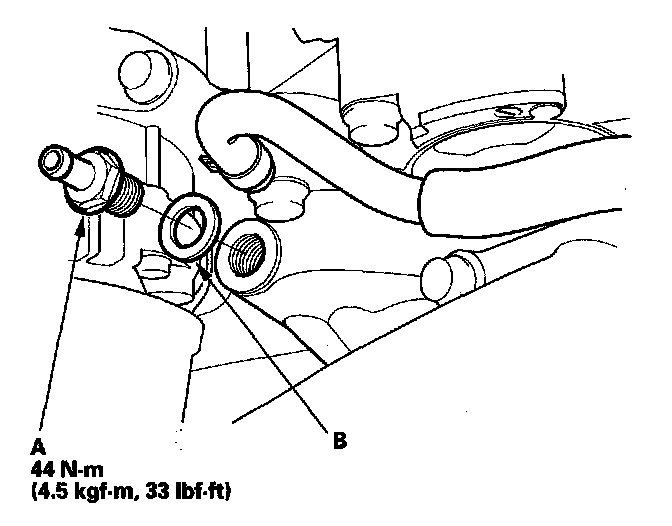 A
44 N·m
(4.5 kgf·m, 33 lbf·ft)

B