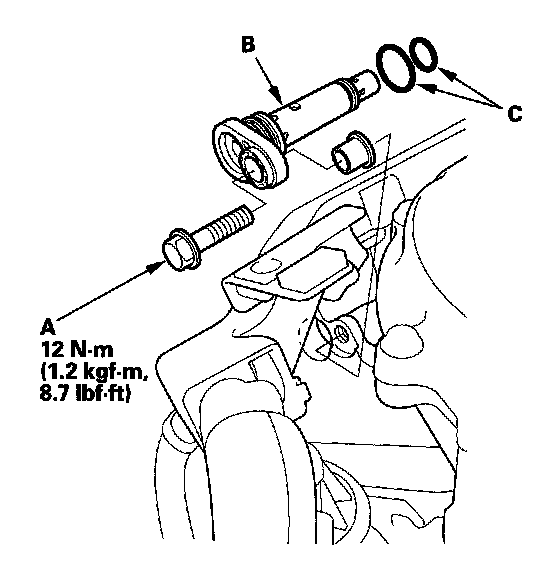 B

C

A
12 N·m
(1.2 kgf·m,
8.7 lbf·ft)