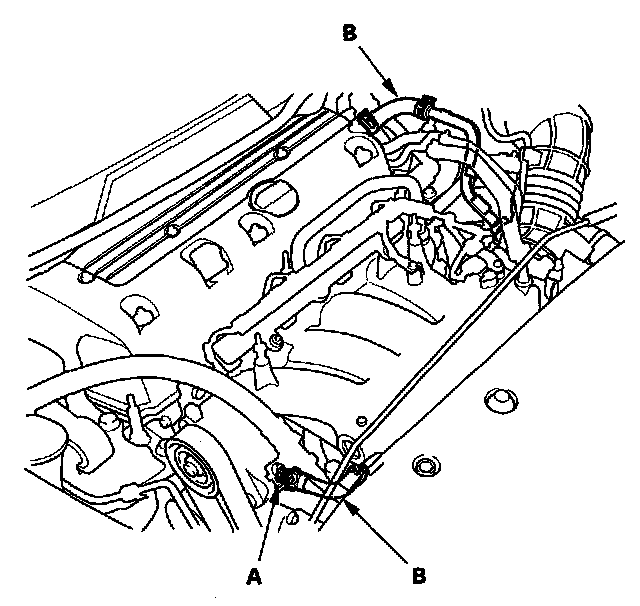 B

A

B