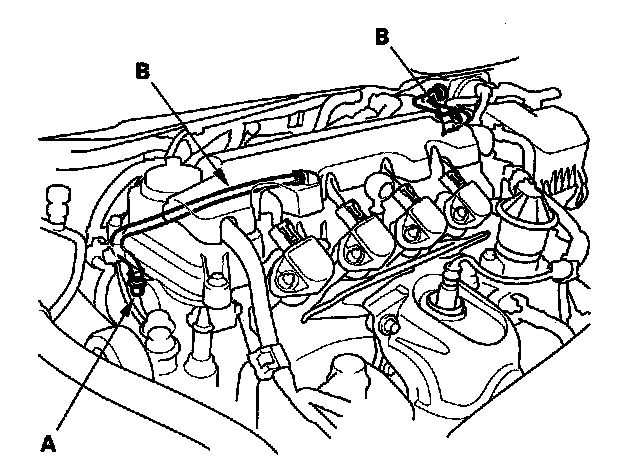 B

B

A