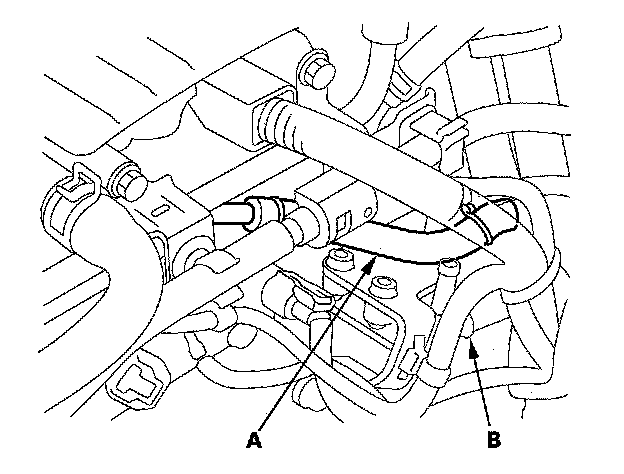 A

B