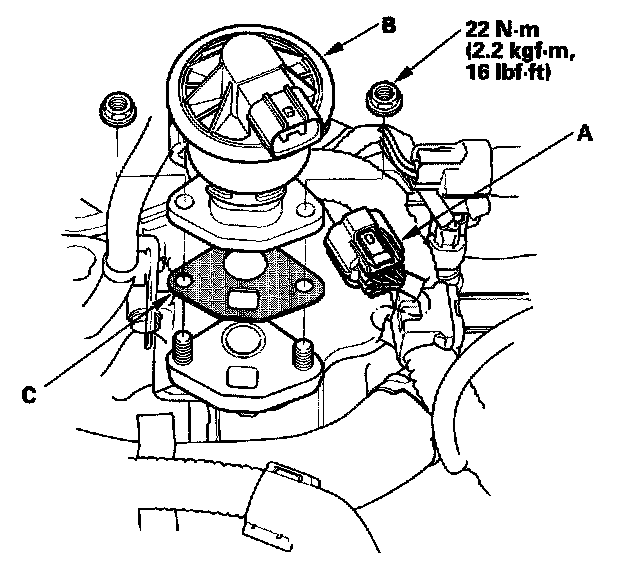 B

22 N·m
(2.2 kgf·m,
16 lbf·ft)

A

C