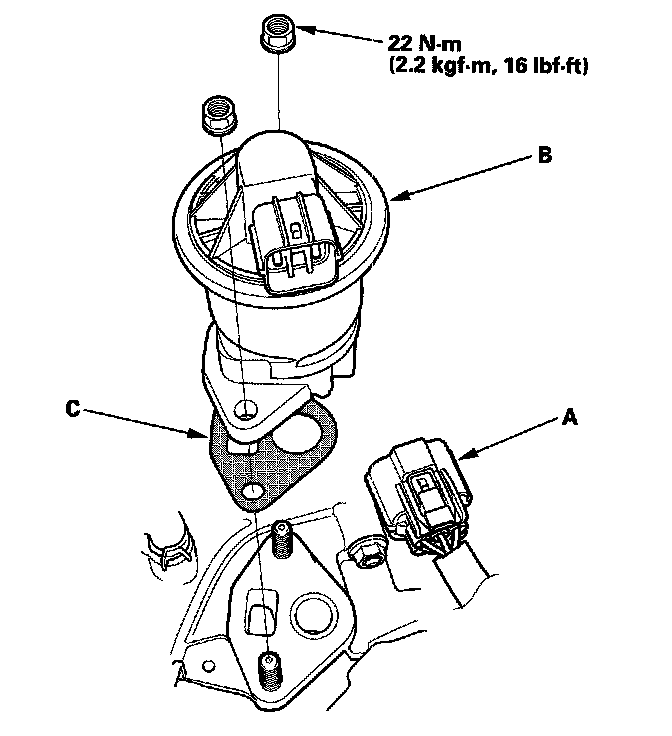 22 N·m
(2.2 kgf·m, 16 lbf·ft)

B

C

A