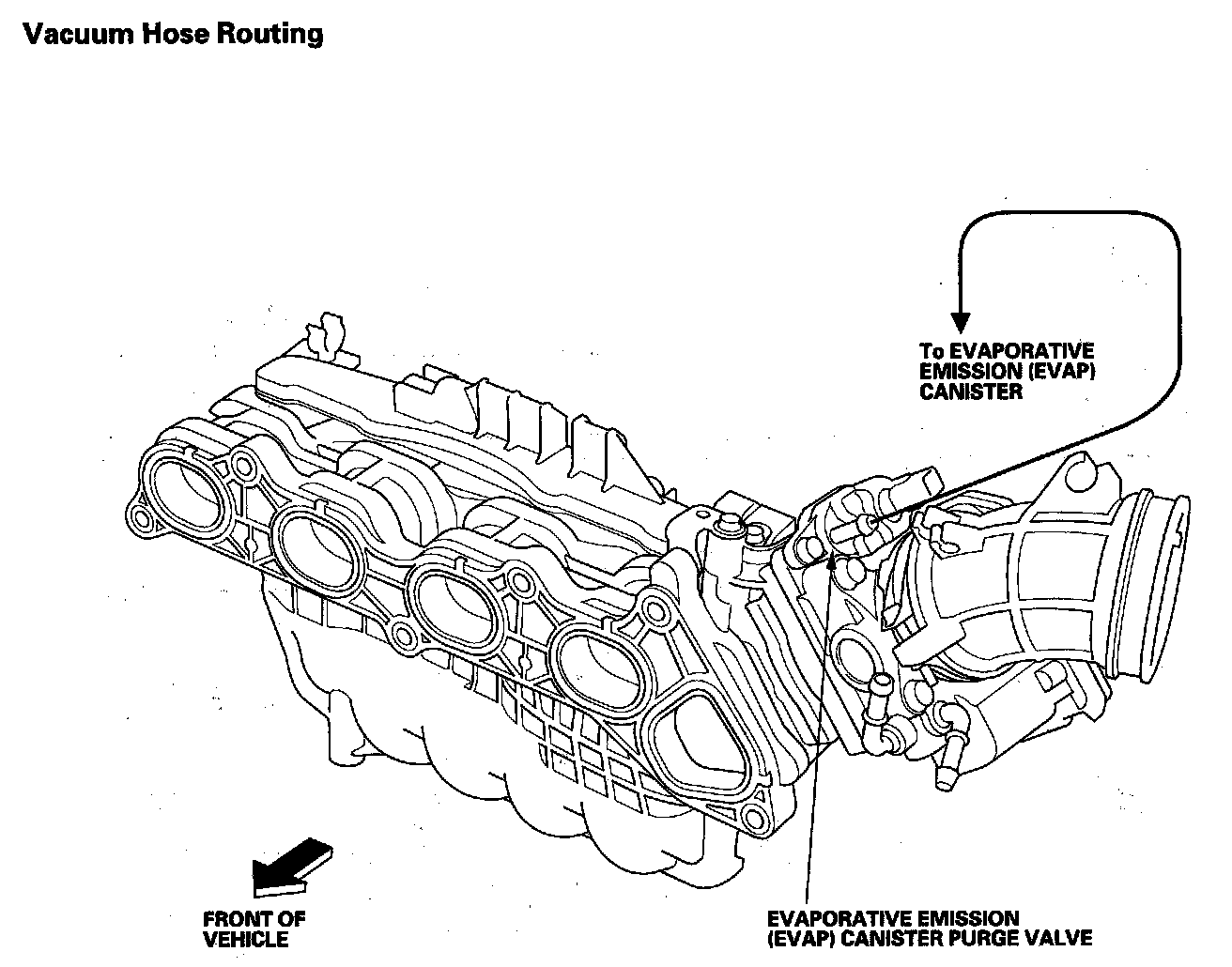 Vacuum Hose Routing

To EVAPORATIVE EMISSION (EVAP) CANISTER

FRONT OF VEHICLE

EVAPORATIVE EMISSION (EVAP) CANISTER PURGE VALVE