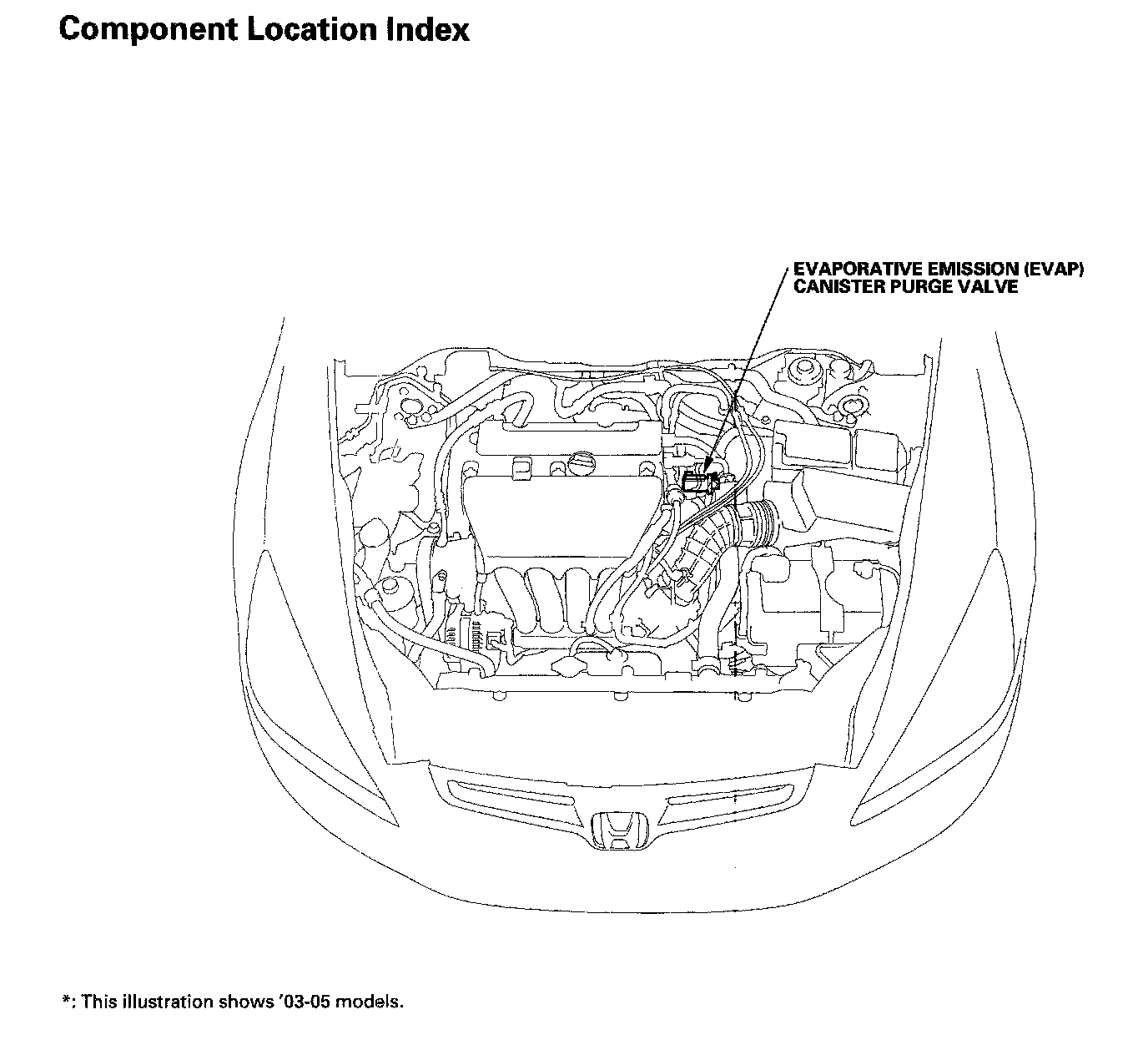 Component Location Index

EVAPORATIVE EMISSION (EVAP) CANISTER PURGE VALVE

*: This illustration shows '03-05 models.