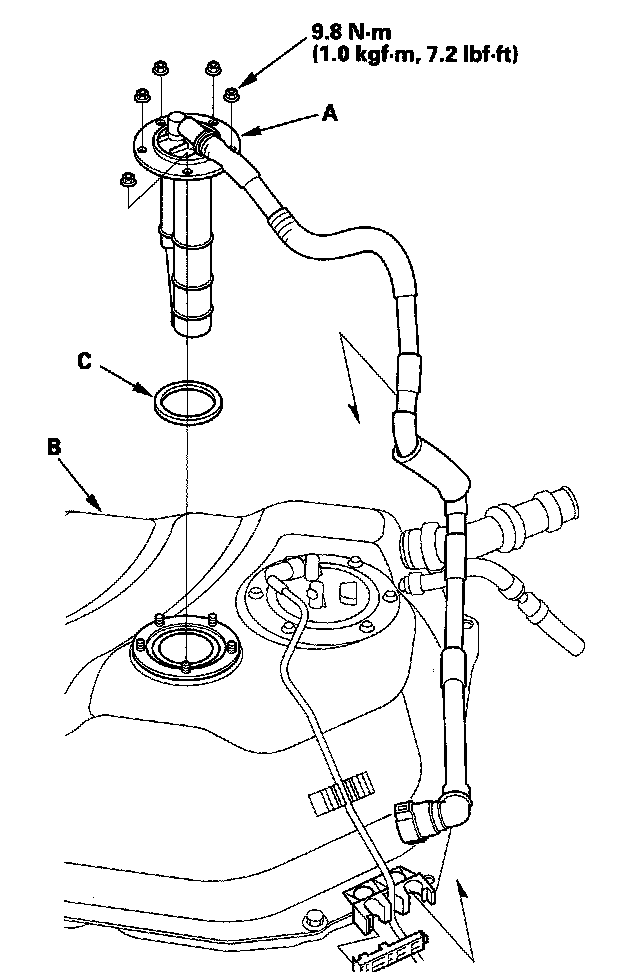 9.8 N·m
(1.0 kgf·m, 7.2 lbf·ft)

A

C

B