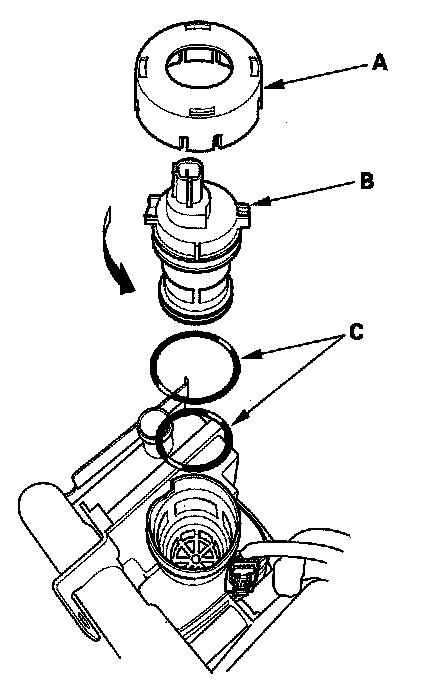 A

B

C