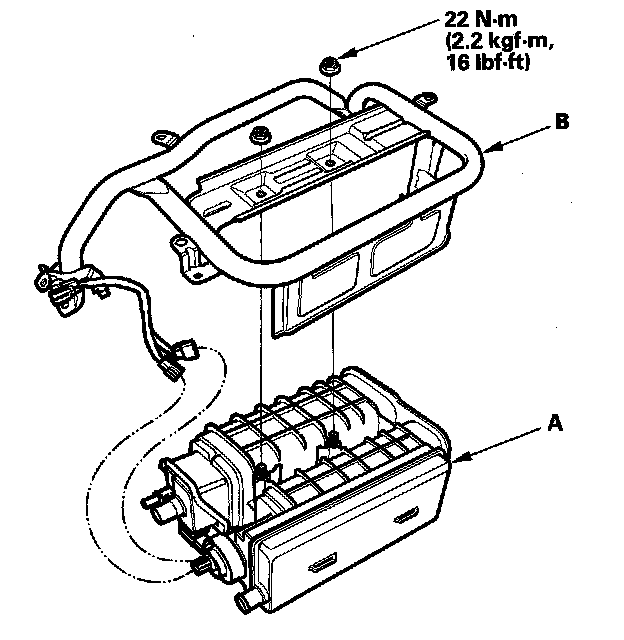 22 N·m
(2.2 kgf·m,
16 lbf·ft)

B

A