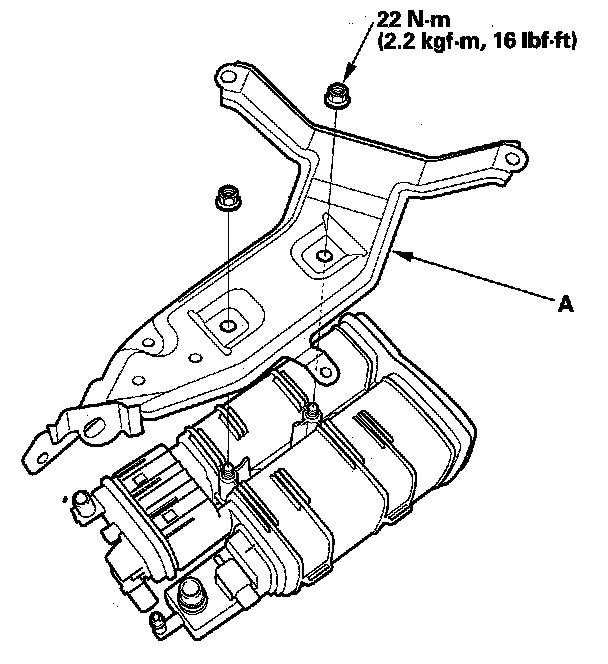 22 N·m
(2.2 kgf·m, 16 lbf·ft)

A