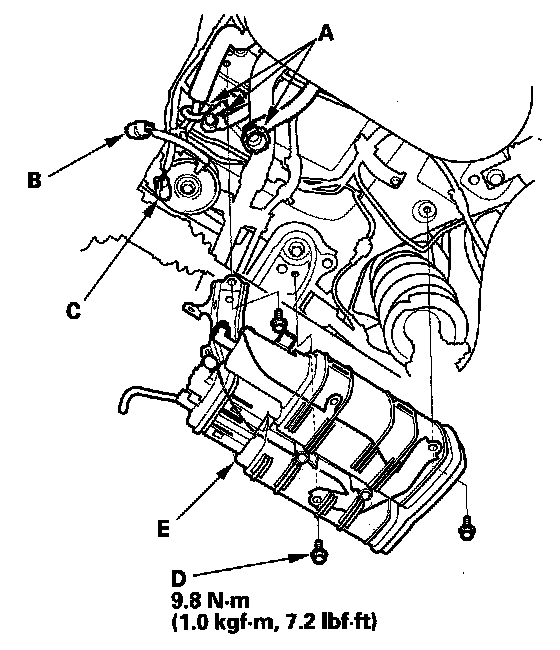 A

B

C

E

D
9.8 N·m
(1.0 kgf·m, 7.2 lbf·ft)