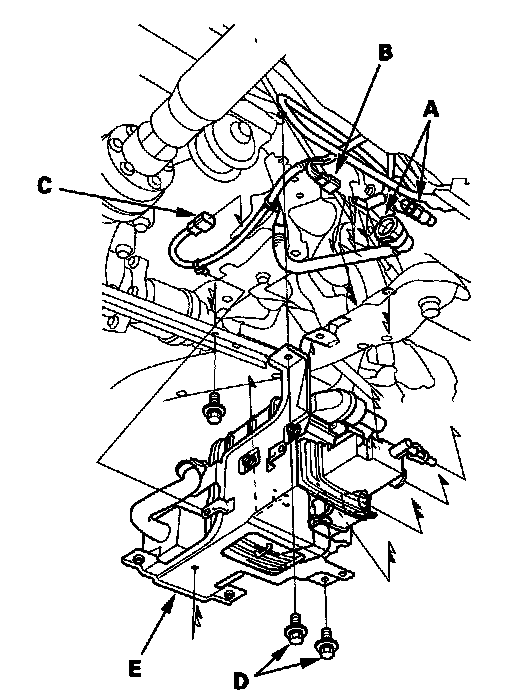 B
A
C
E
D