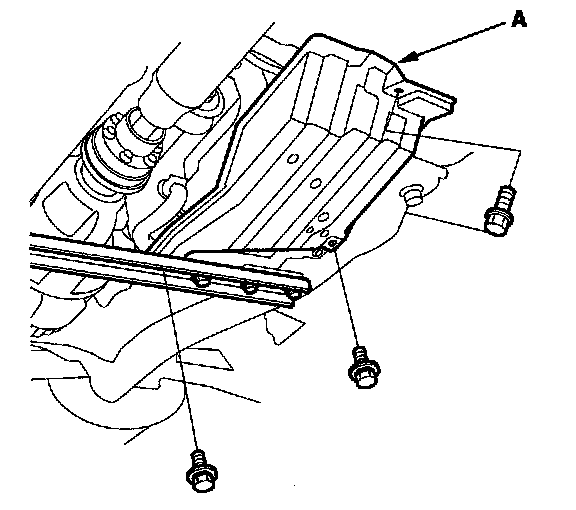 A