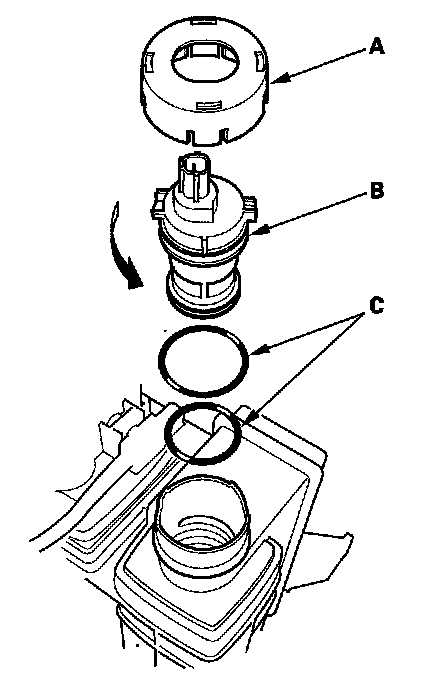 A

B

C