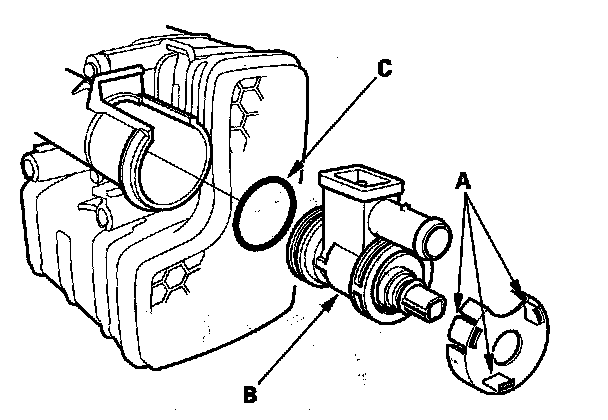 C
A
B