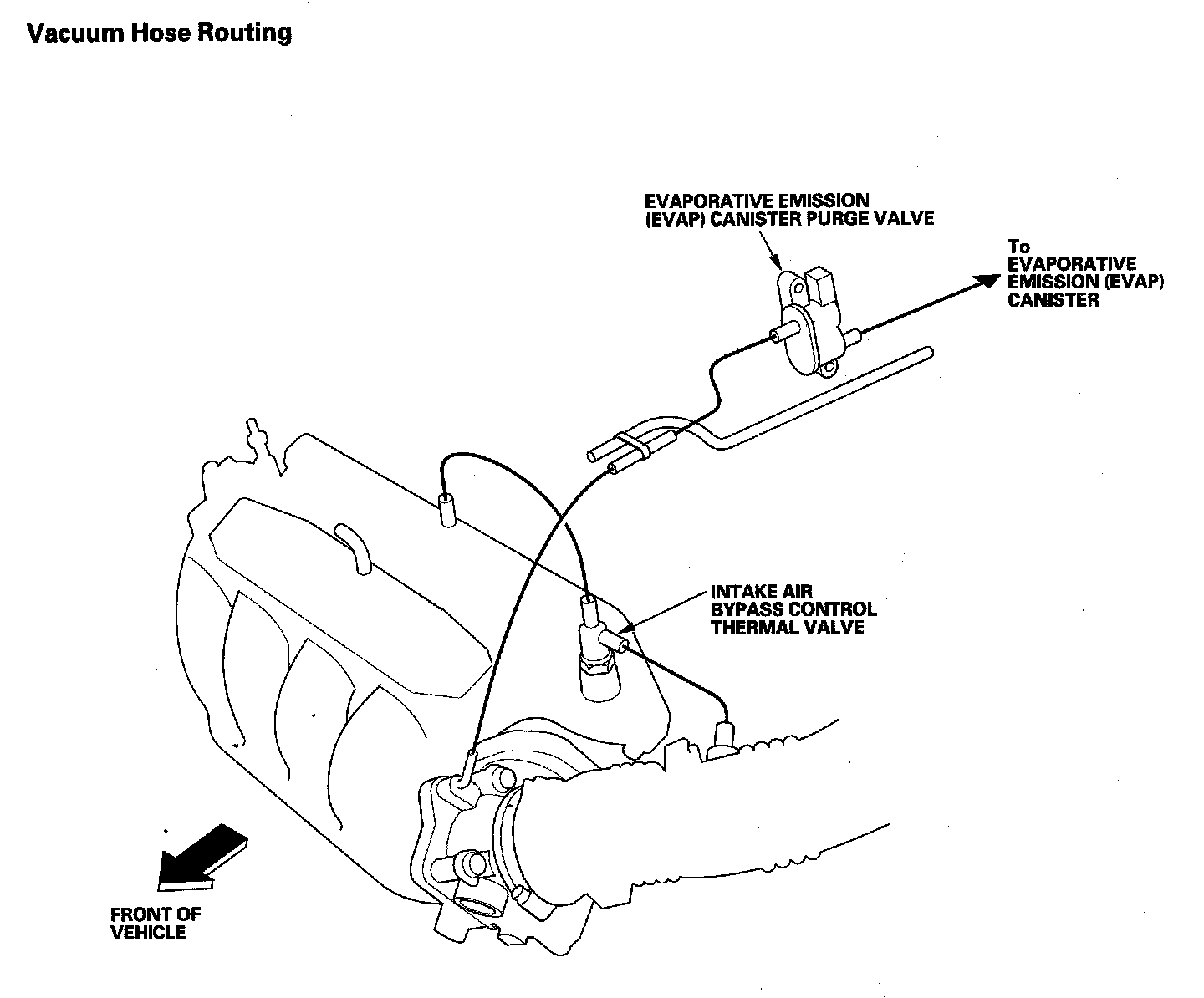 Vacuum Hose Routing

EVAPORATIVE EMISSION (EVAP) CANISTER PURGE VALVE

To EVAPORATIVE EMISSION (EVAP) CANISTER

INTAKE AIR BYPASS CONTROL THERMAL VALVE

FRONT OF VEHICLE