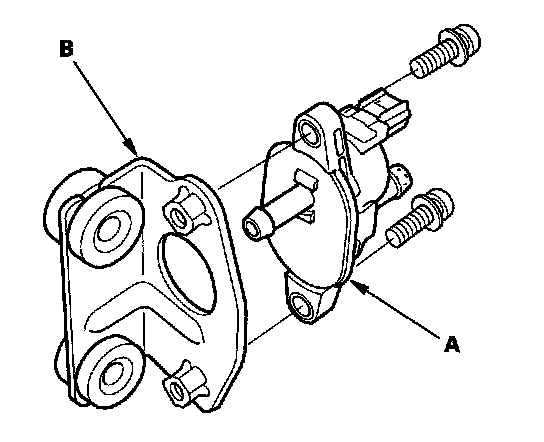 B

A