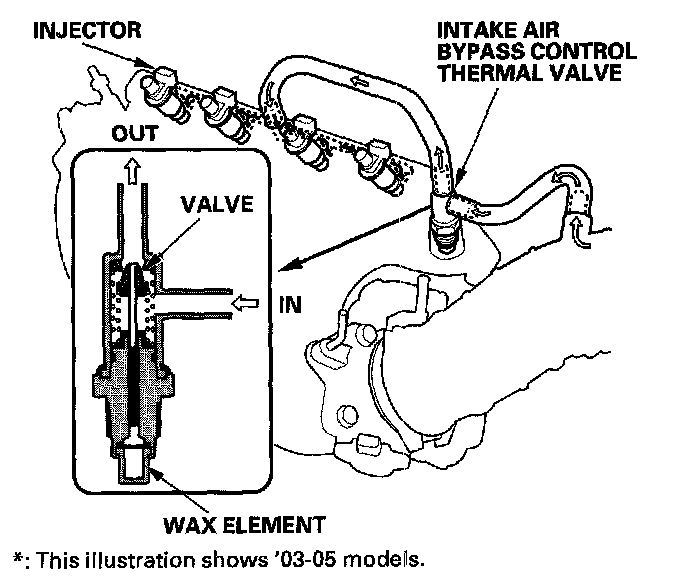 INJECTOR

INTAKE AIR BYPASS CONTROL THERMAL VALVE

OUT

VALVE

IN

WAX ELEMENT

*: This illustration shows '03-05 models.