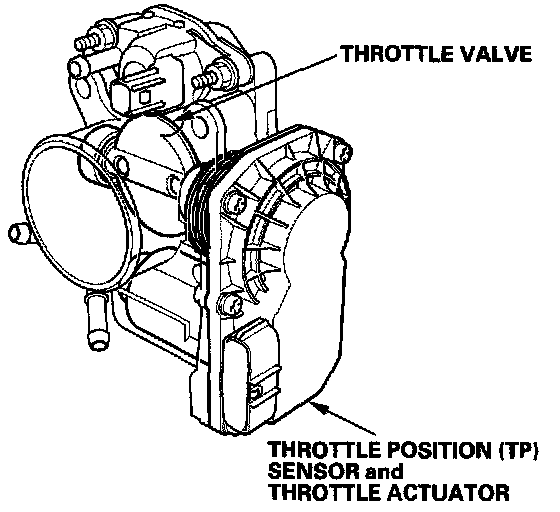 THROTTLE VALVE

THROTTLE POSITION (TP) SENSOR and THROTTLE ACTUATOR