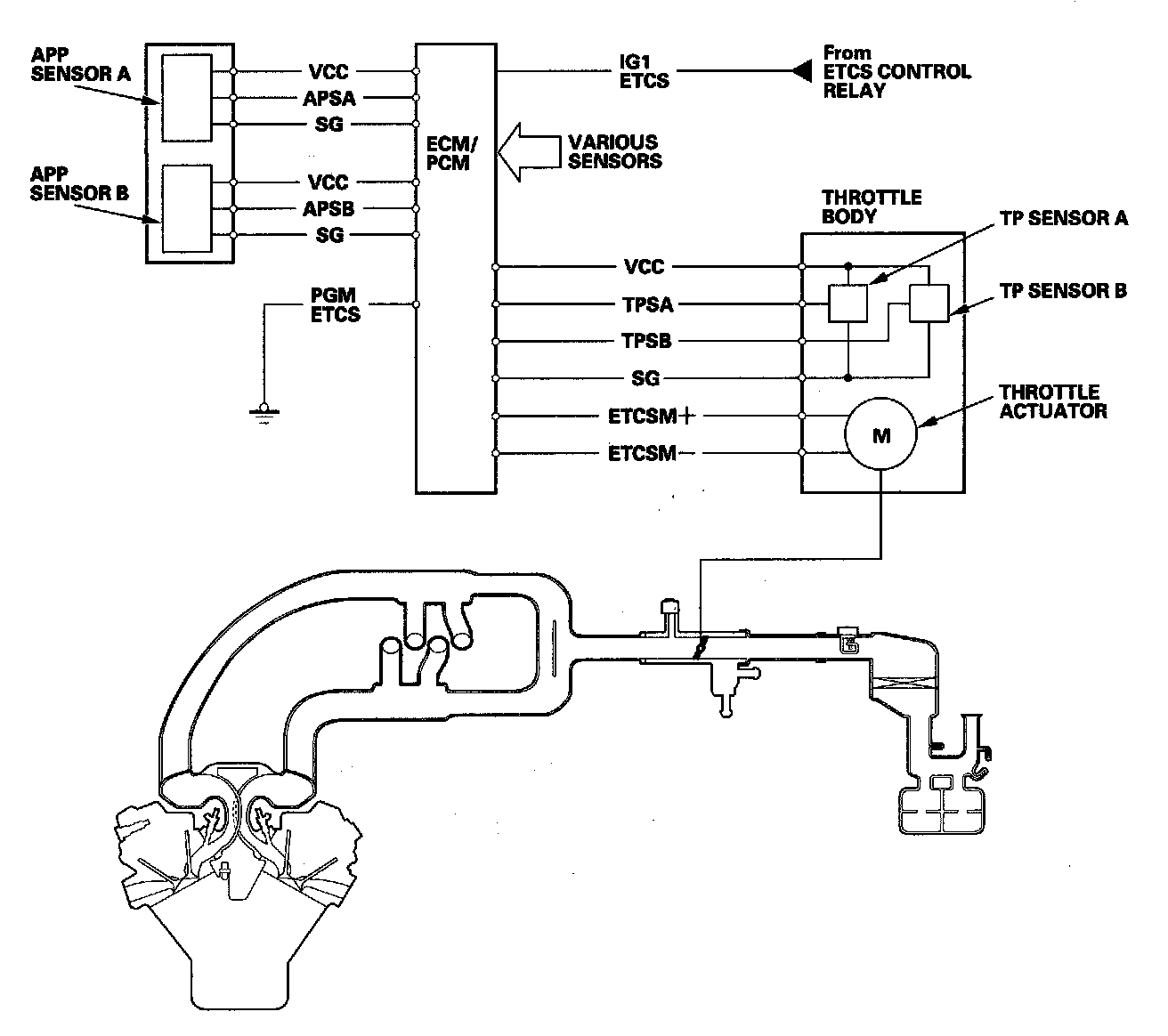 APP SENSOR A

APP SENSOR B

VCC
APSA
SG

VCC
APSB
SG

PGM ETCS

ECM/ PCM

IG1 ETCS

From ETCS CONTROL RELAY

VARIOUS SENSORS

THROTTLE BODY

TP SENSOR A

TP SENSOR B

VCC
TPSA
TPSB
SG
ETCSM+
ETCSM−

THROTTLE ACTUATOR

M