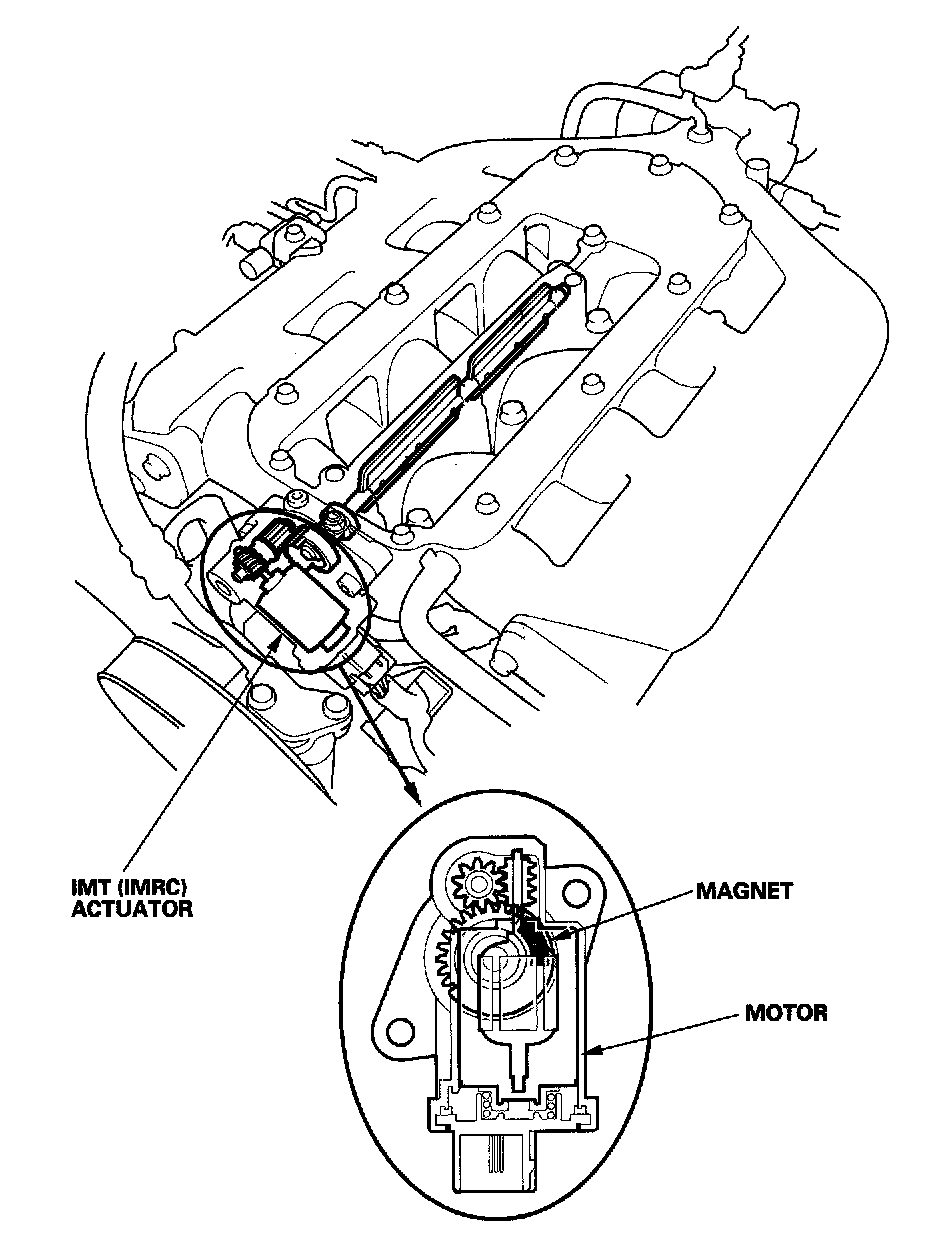 IMT (IMRC) ACTUATOR

MAGNET

MOTOR