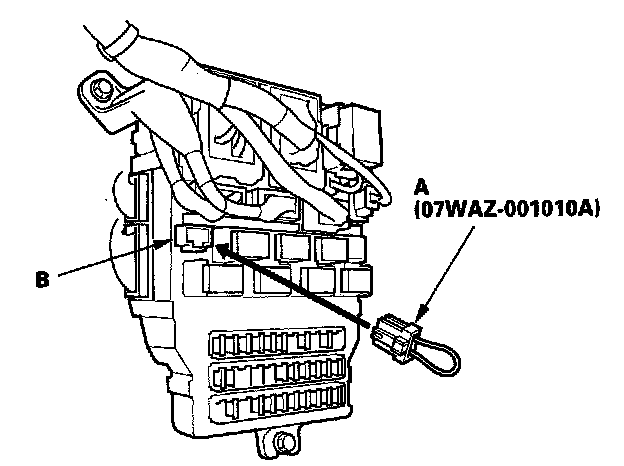 A
(07WAZ-001010A)

B