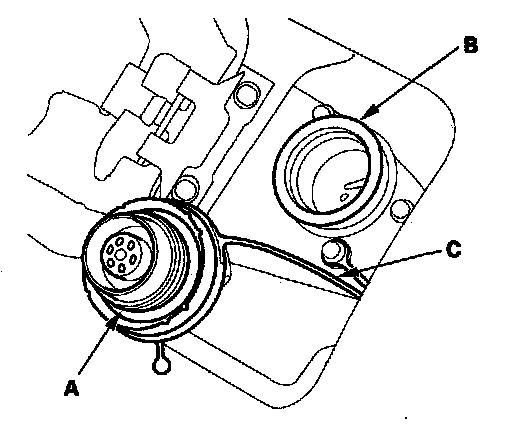 B

C

A