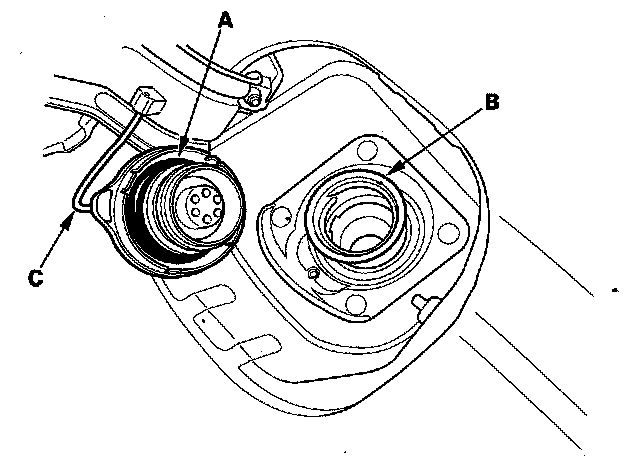 A
B
C