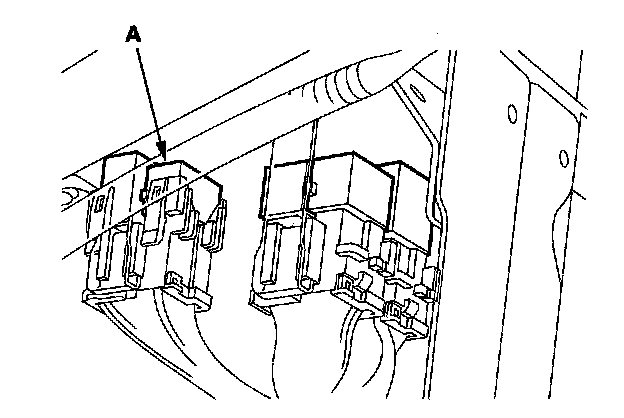 A