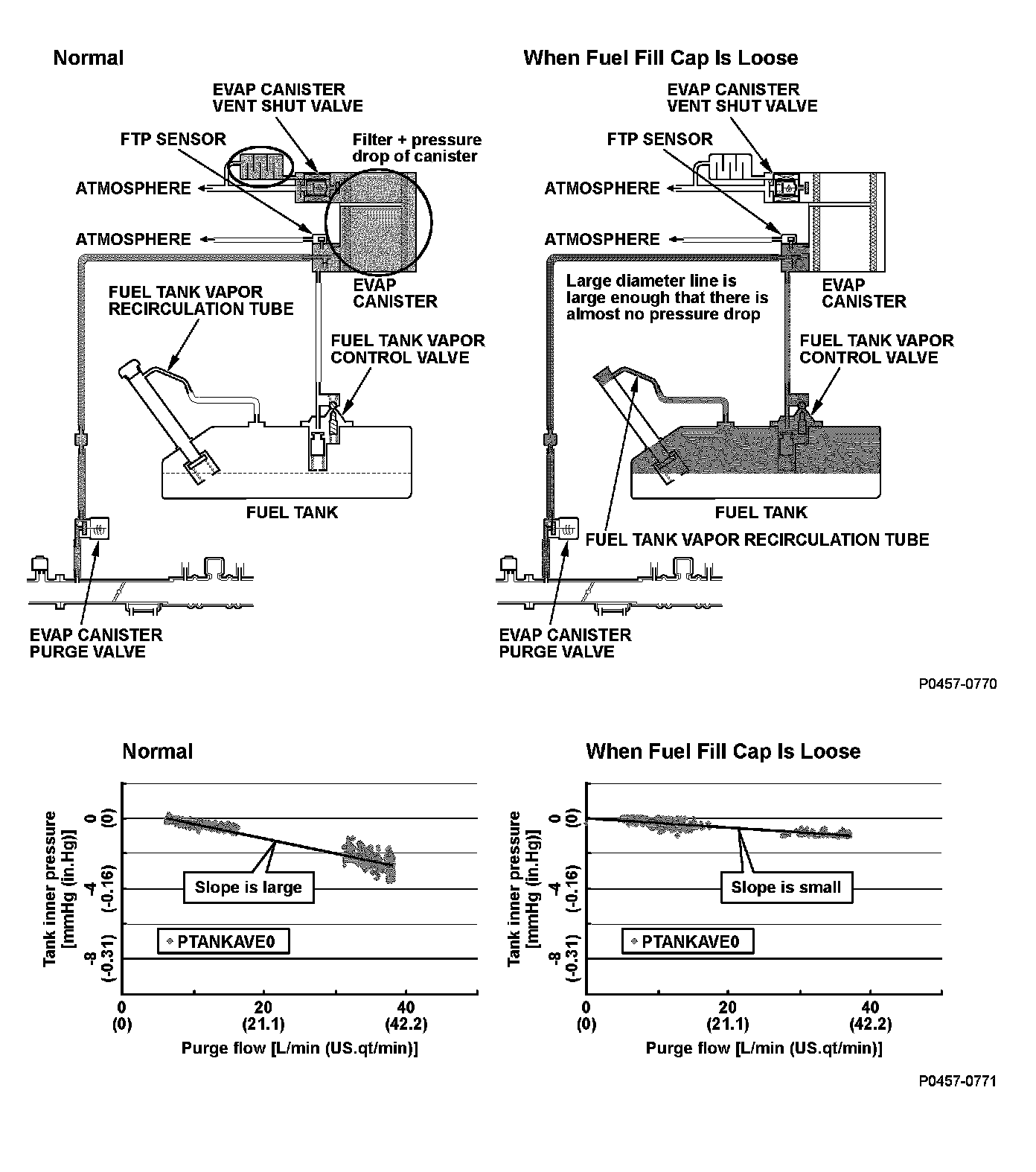 Normal

EVAP CANISTER VENT SHUT VALVE

FTP SENSOR

Filter + pressure drop of canister

ATMOSPHERE

ATMOSPHERE

EVAP CANISTER

FUEL TANK VAPOR RECIRCULATION TUBE

FUEL TANK VAPOR CONTROL VALVE

FUEL TANK

EVAP CANISTER PURGE VALVE

When Fuel Fill Cap Is Loose

EVAP CANISTER VENT SHUT VALVE

FTP SENSOR

ATMOSPHERE

ATMOSPHERE

Large diameter line is large enough that there is almost no pressure drop

EVAP CANISTER

FUEL TANK VAPOR CONTROL VALVE

FUEL TANK

FUEL TANK VAPOR RECIRCULATION TUBE

EVAP CANISTER PURGE VALVE

P0457-0770

Normal

Tank inner pressure [mmHg (in.Hg)]

0 (0)

-4 (-0.16)

-8 (-0.31)

Slope is large

PTANKAVE0

0 (0)

20 (21.1)

40 (42.2)

Purge flow [L/min (US.qt/min)]

When Fuel Fill Cap Is Loose

Tank inner pressure [mmHg (in.Hg)]

0 (0)

-4 (-0.16)

-8 (-0.31)

Slope is small

PTANKAVE0

0 (0)

20 (21.1)

40 (42.2)

Purge flow [L/min (US.qt/min)]

P0457-0771