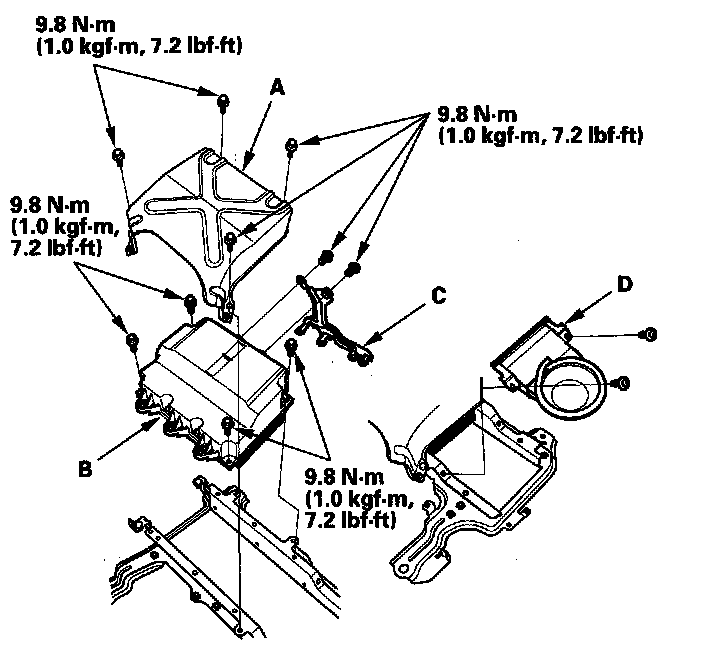 9.8 N·m
(1.0 kgf·m, 7.2 lbf·ft)

A

9.8 N·m
(1.0 kgf·m, 7.2 lbf·ft)

9.8 N·m
(1.0 kgf·m,
7.2 lbf·ft)

C

D

B

9.8 N·m
(1.0 kgf·m,
7.2 lbf·ft)