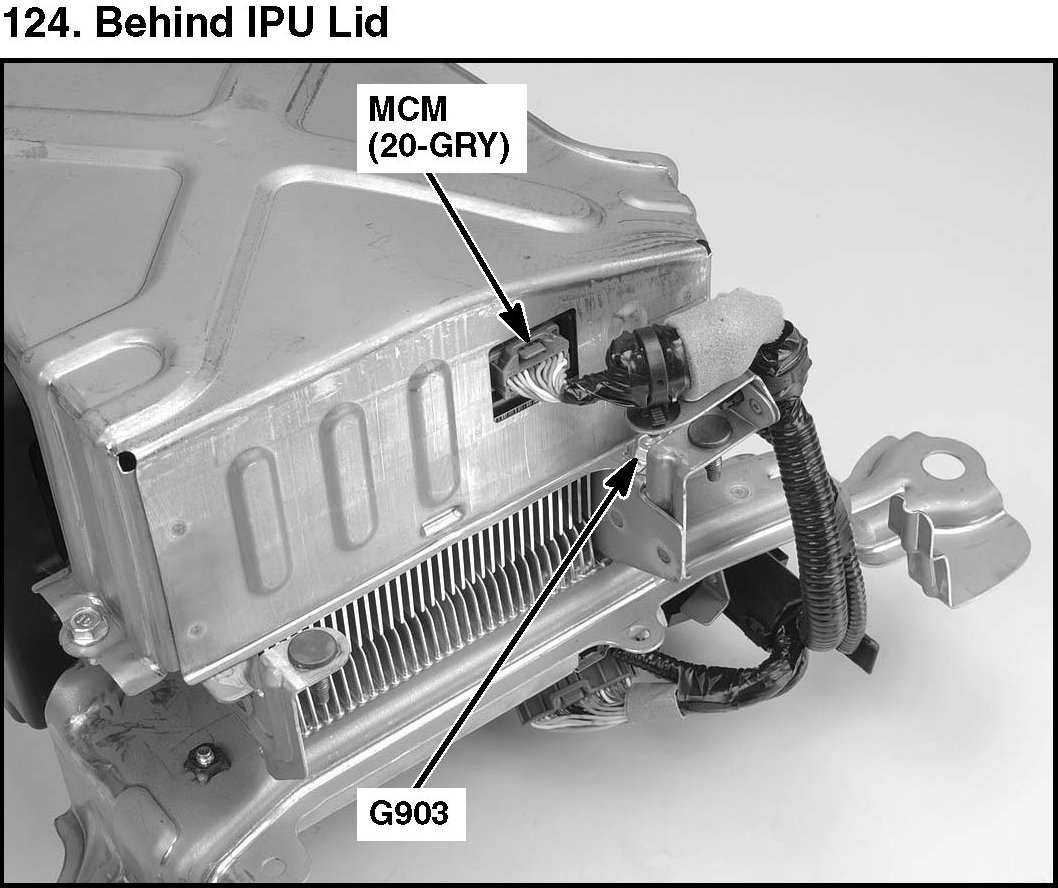 124. Behind IPU Lid

MCM
(20-GRY)

G903