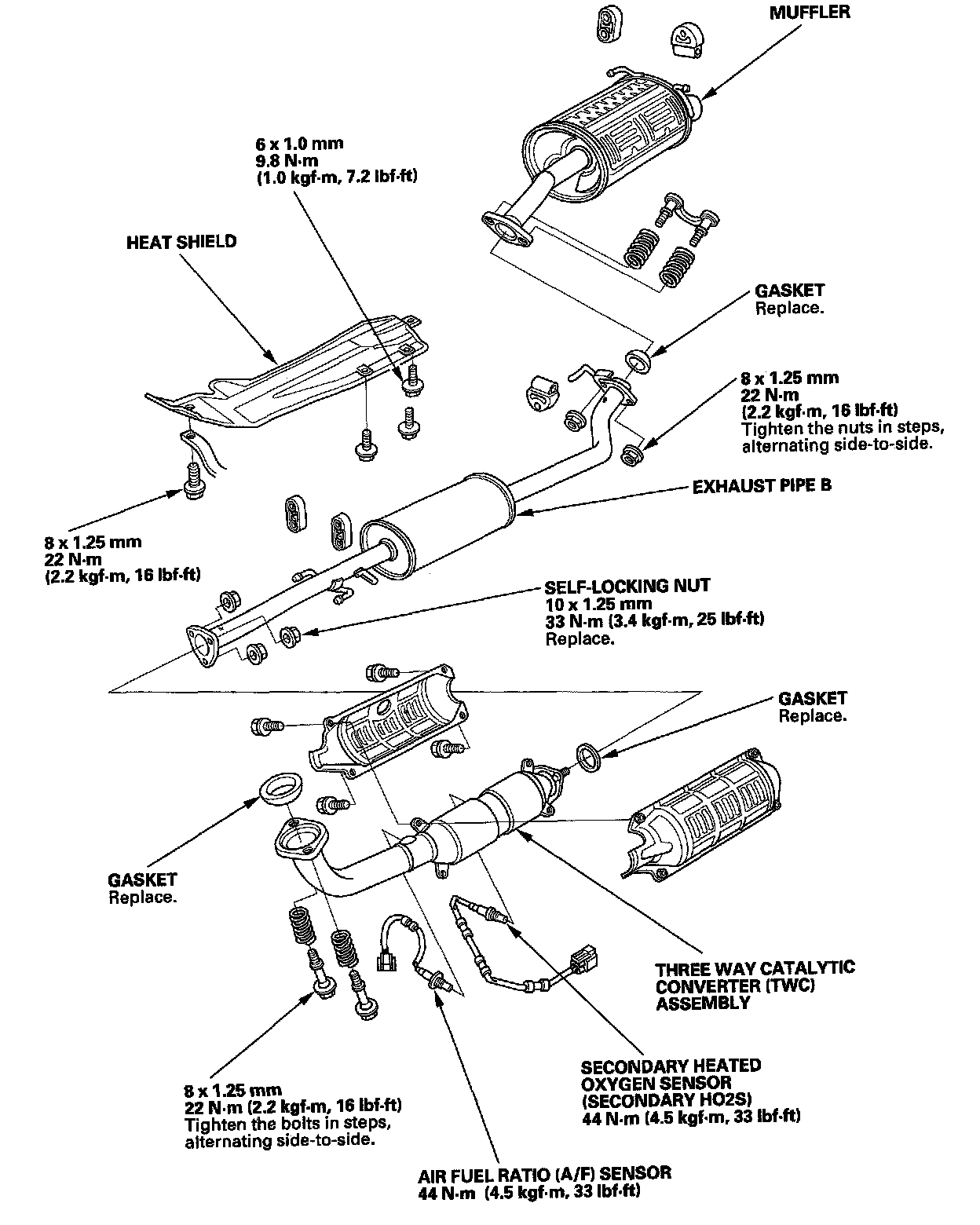 MUFFLER

6 x 1.0 mm
9.8 N·m
(1.0 kgf·m, 7.2 lbf·ft)

HEAT SHIELD

GASKET
Replace.

8 x 1.25 mm
22 N·m
(2.2 kgf·m, 16 lbf·ft)
Tighten the nuts in steps, alternating side-to-side.

EXHAUST PIPE B

8 x 1.25 mm
22 N·m
(2.2 kgf·m, 16 lbf·ft)

SELF-LOCKING NUT
10 x 1.25 mm
33 N·m (3.4 kgf·m, 25 lbf·ft)
Replace.

GASKET
Replace.

GASKET
Replace.

THREE WAY CATALYTIC CONVERTER (TWC) ASSEMBLY

SECONDARY HEATED OXYGEN SENSOR (SECONDARY HO2S)
44 N·m (4.5 kgf·m, 33 lbf·ft)

8 x 1.25 mm
22 N·m (2.2 kgf·m, 16 lbf·ft)
Tighten the bolts in steps, alternating side-to-side.

AIR FUEL RATIO (A/F) SENSOR
44 N·m (4.5 kgf·m, 33 lbf·ft)