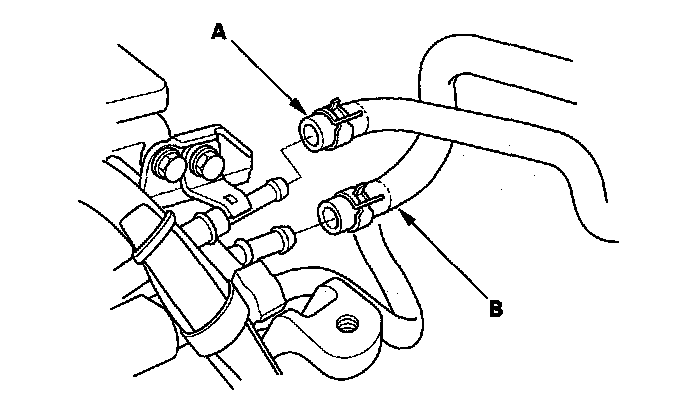 A

B