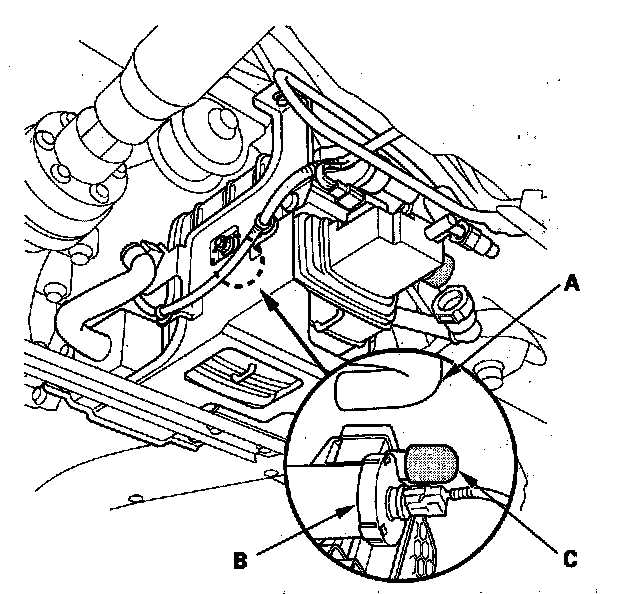 A

B

C